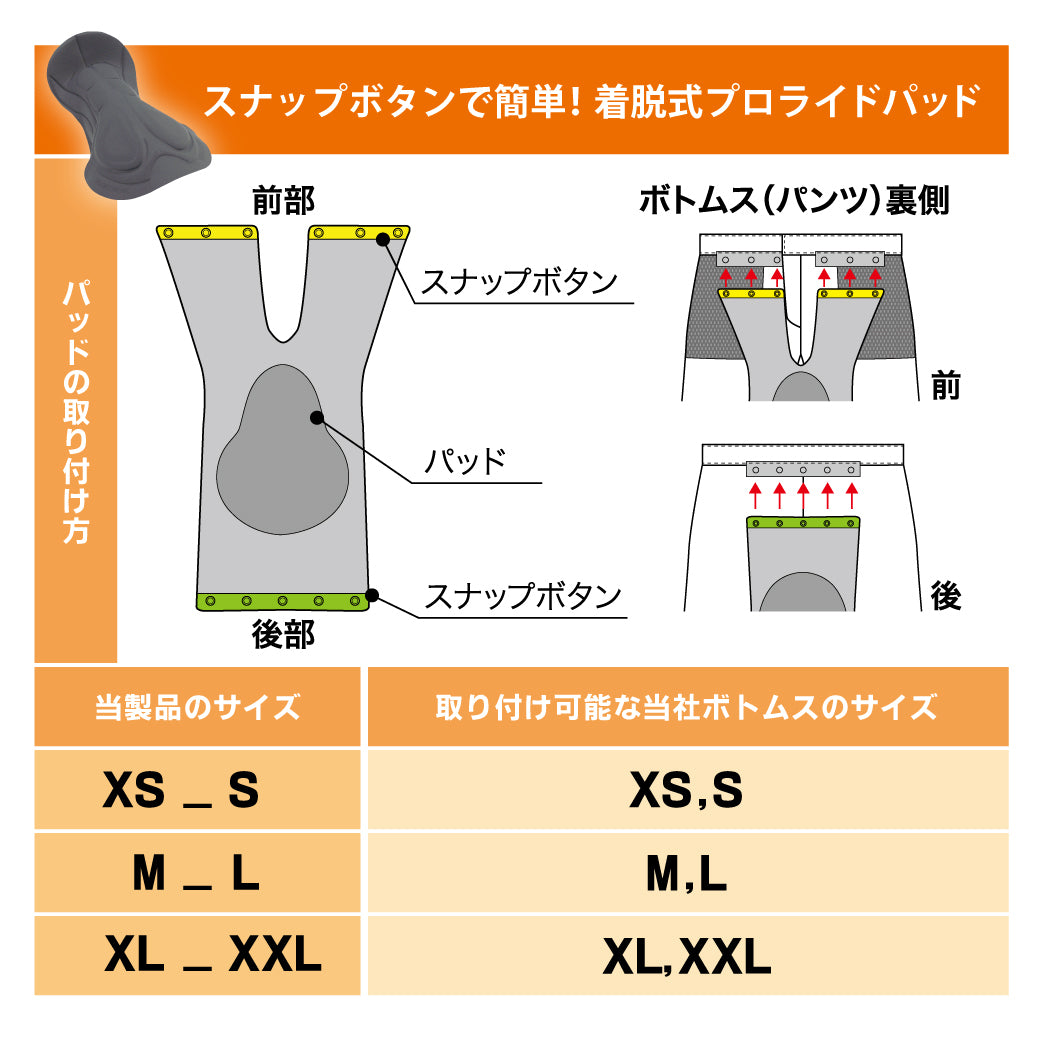 スナップボタンで簡単! 着脱式プロライドパッド

パッドの取り付け方

前部

スナップボタン

パッド

スナップボタン

後部

ボトムス（パンツ）裏側

前

後

| 当製品のサイズ | 取り付け可能な当社ボトムスのサイズ |
|---|---|
| XS _ S | XS,S |
| M _ L | M,L |
| XL _ XXL | XL,XXL |